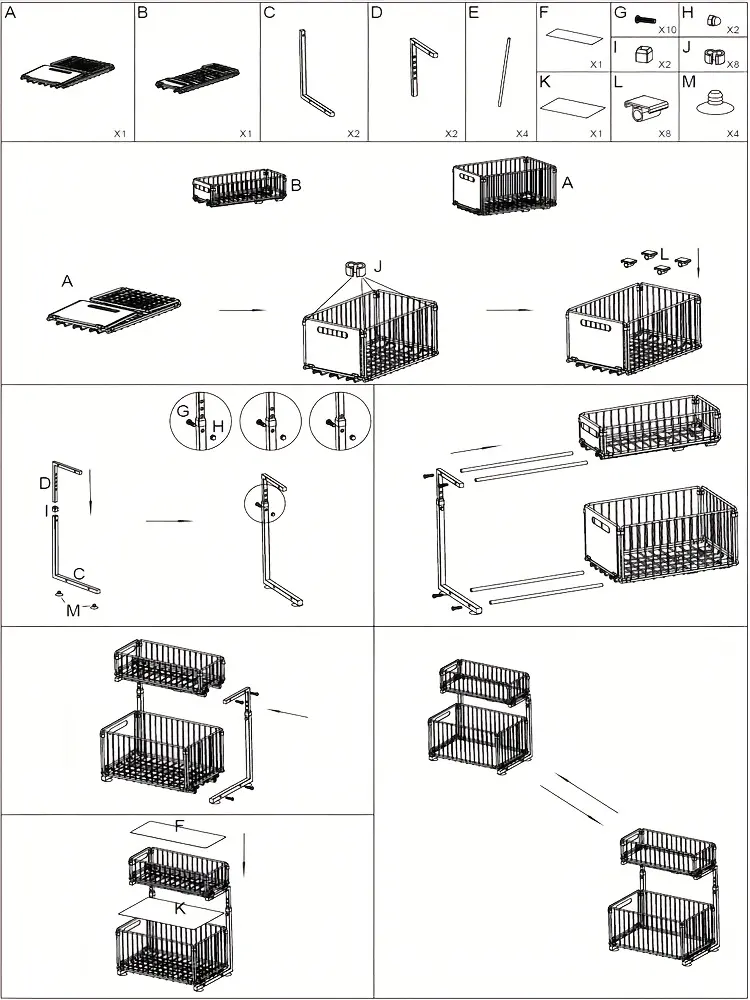 A
X1

B
X1

C
X2

D
X2

E
X4

F
X1

G
X10

H
X2

I
X2

J
X8

K
X1

L
X8

M
X4

B

A

A

J

L

G

H

D

I

C

M

F

K