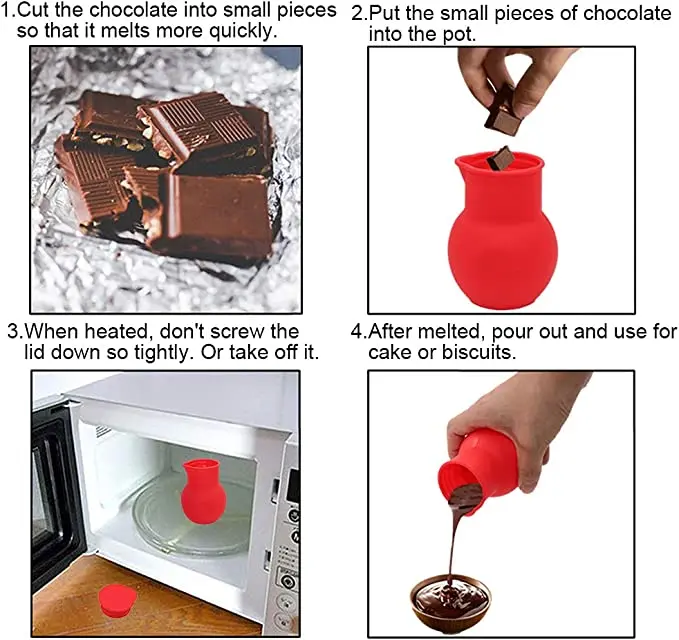 1.Cut the chocolate into small pieces so that it melts more quickly.

2.Put the small pieces of chocolate into the pot.

3.When heated, don't screw the lid down so tightly. Or take off it.

4.After melted, pour out and use for cake or biscuits.