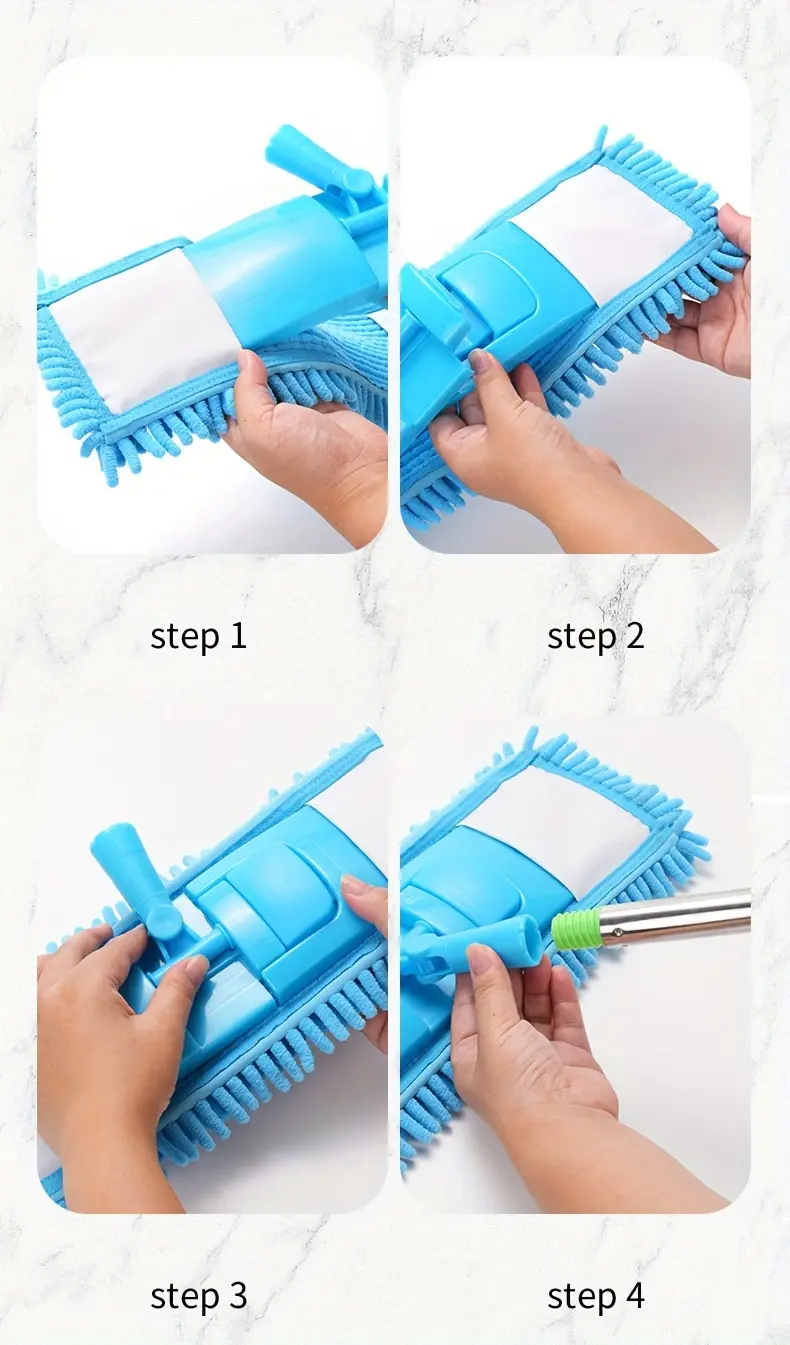 step 1

step 2

step 3

step 4