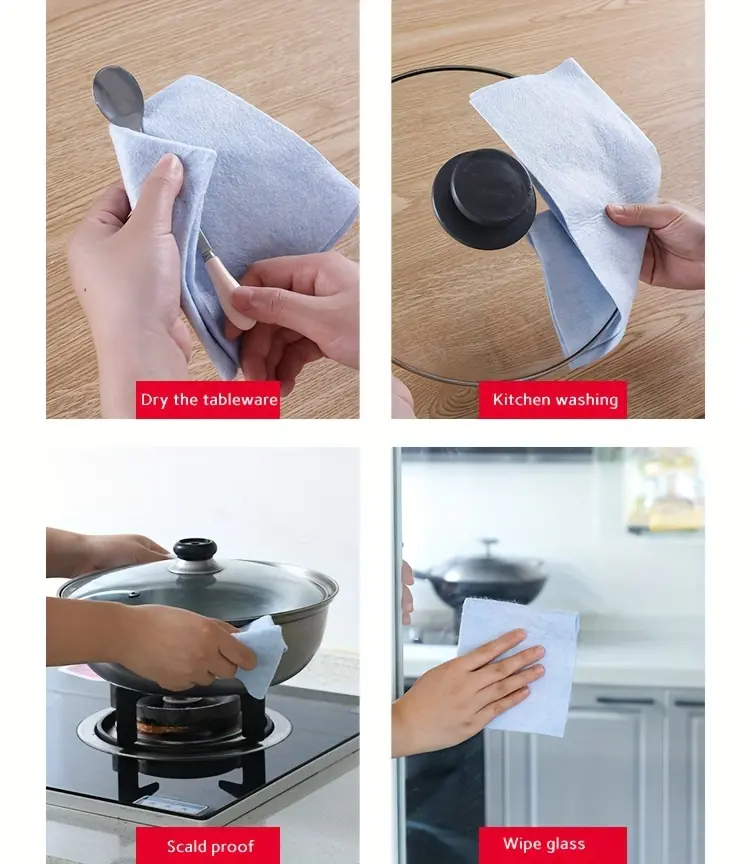 Dry the tableware

Kitchen washing

Scald proof

Wipe glass