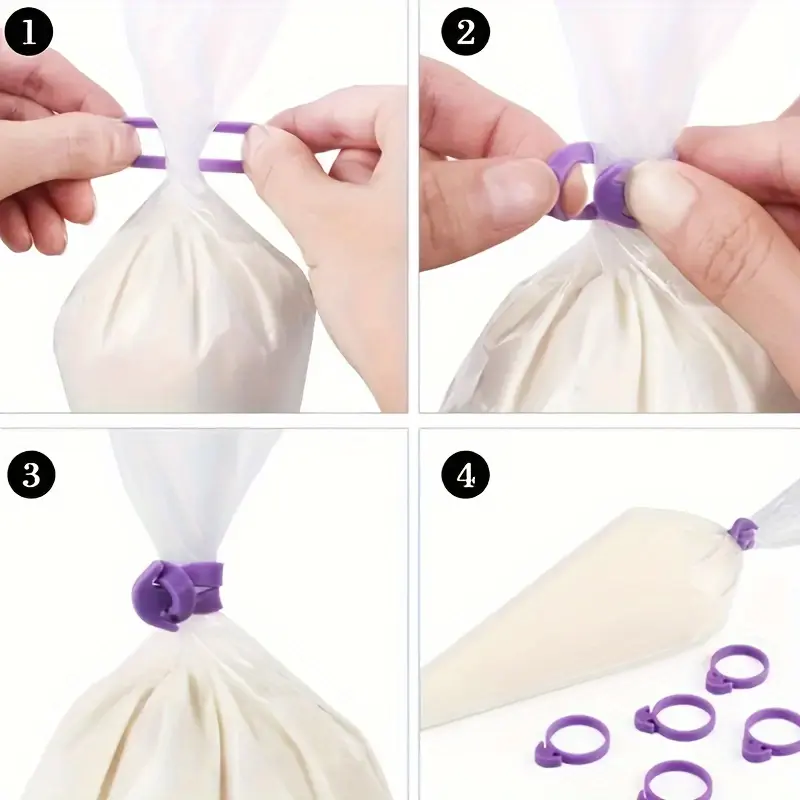 1

2

3

4