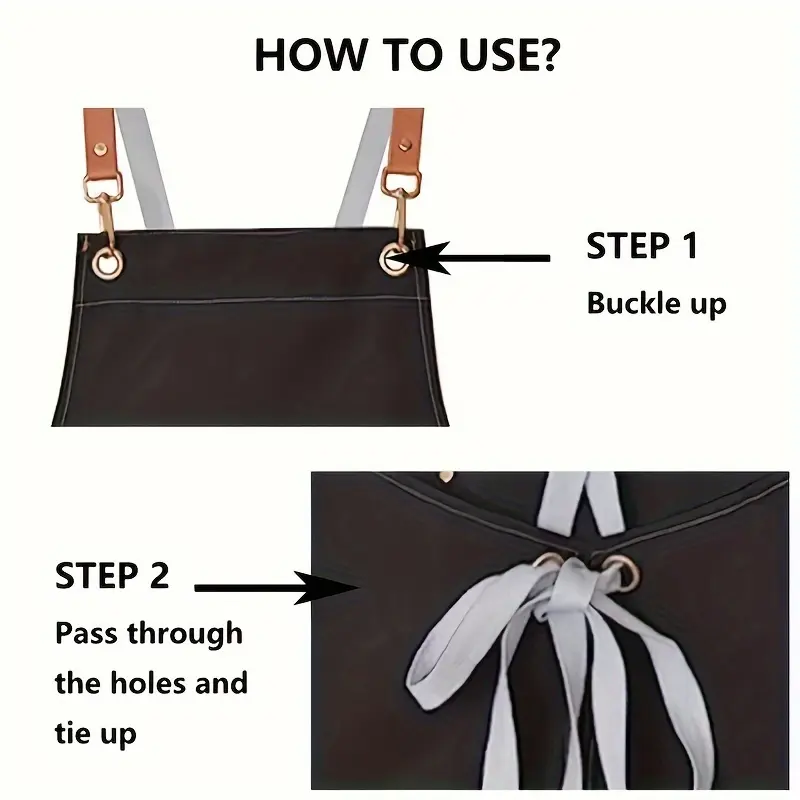 HOW TO USE?

STEP 1
Buckle up

STEP 2
Pass through the holes and tie up