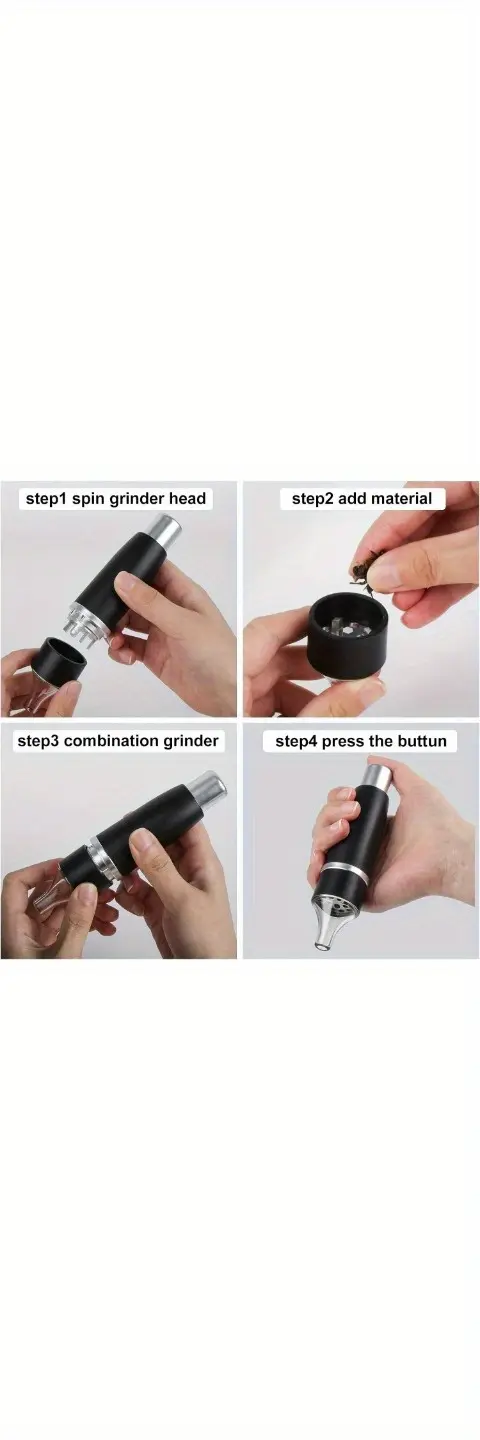 step1 spin grinder head

step2 add material

step3 combination grinder

step4 press the buttun