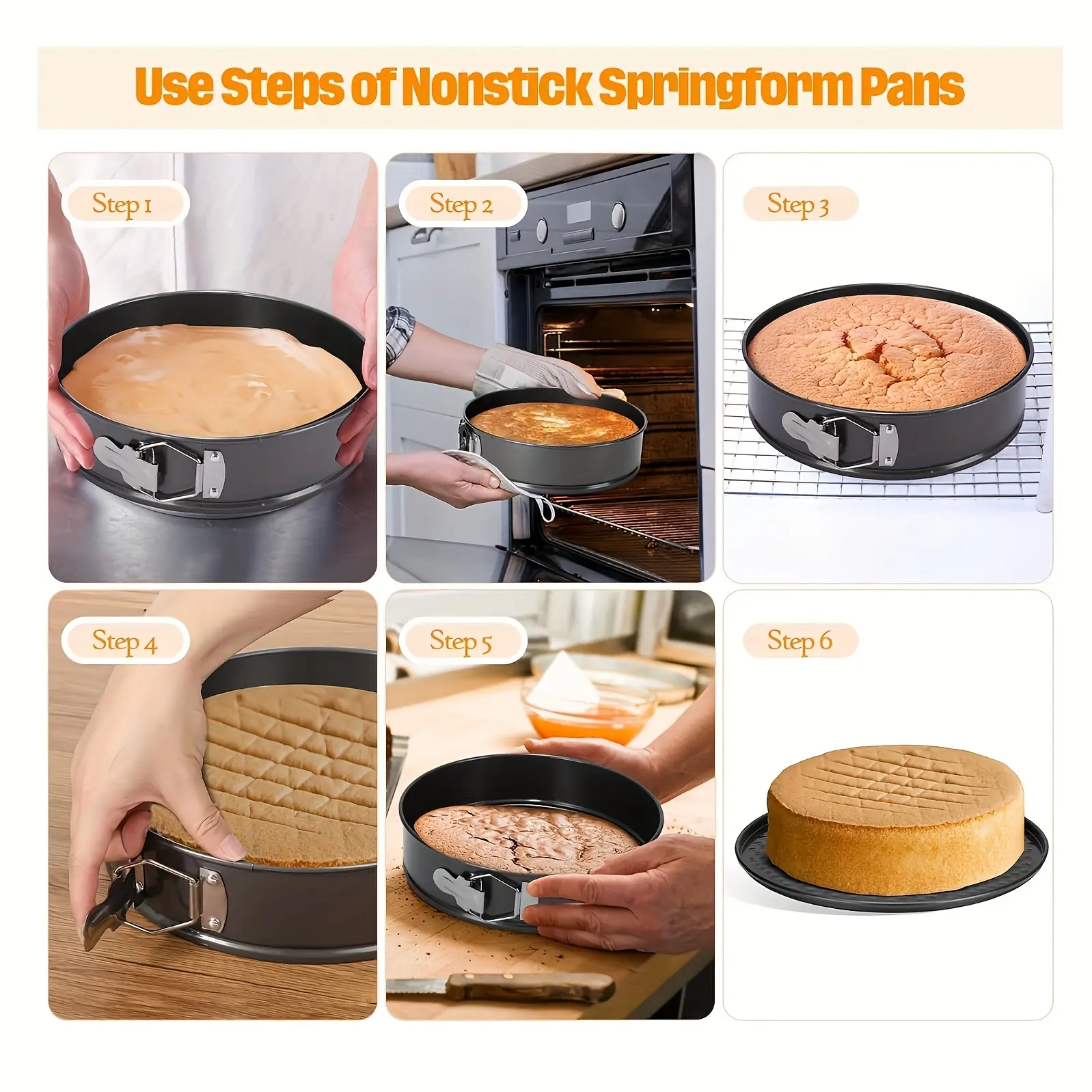 Use Steps of Nonstick Springform Pans

Step 1

Step 2

Step 3

Step 4

Step 5

Step 6