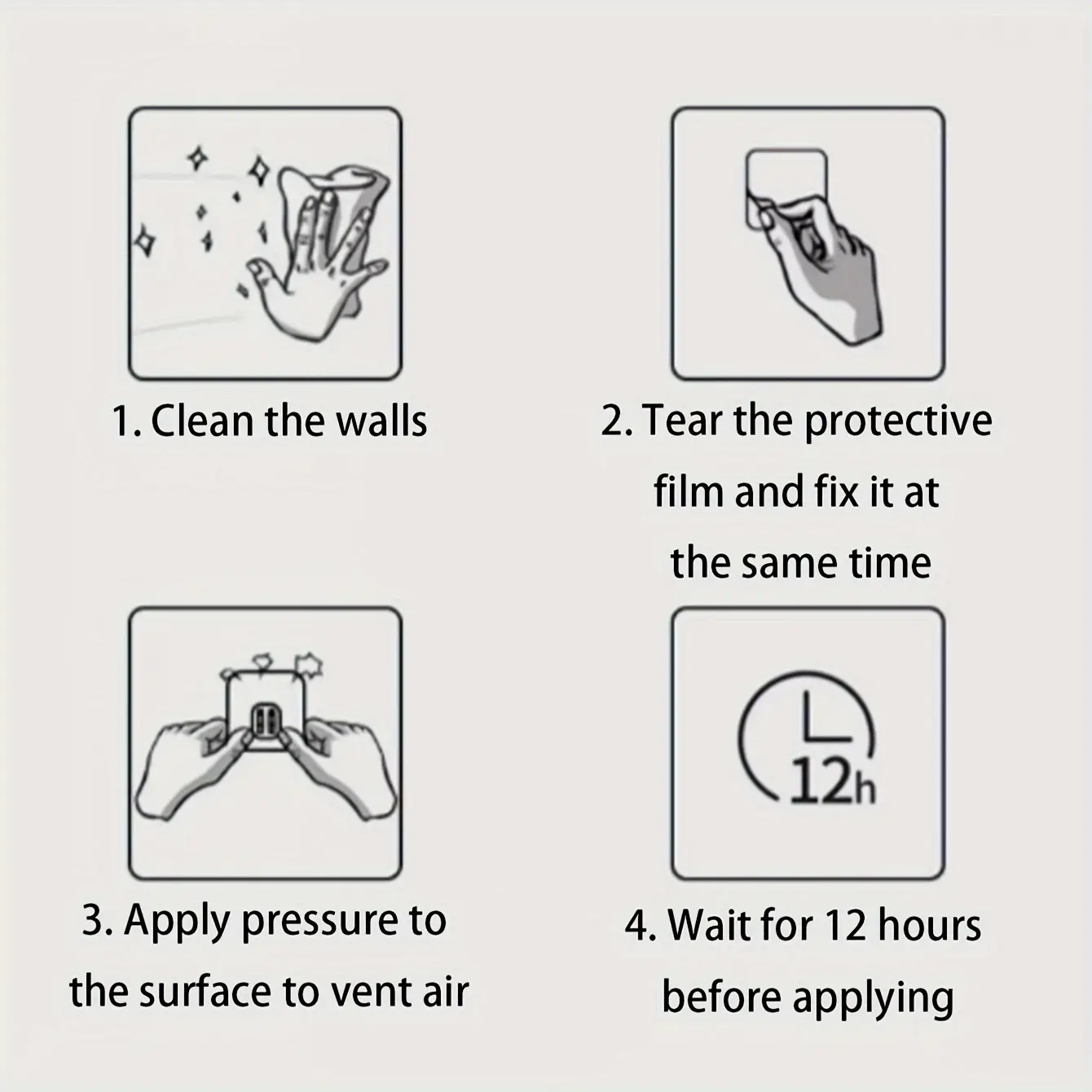 1. Clean the walls

2. Tear the protective film and fix it at the same time

3. Apply pressure to the surface to vent air

12h

4. Wait for 12 hours before applying