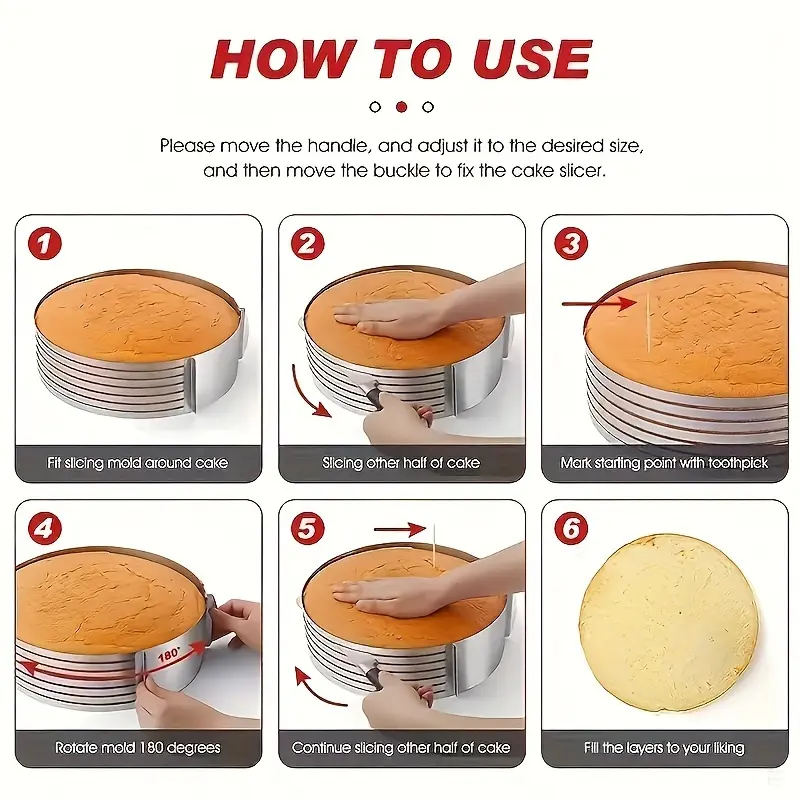 HOW TO USE

Please move the handle, and adjust it to the desired size, and then move the buckle to fix the cake slicer.

1

Fit slicing mold around cake

2

Slicing other half of cake

3

Mark starting point with toothpick

4

180°

Rotate mold 180 degrees

5

Continue slicing other half of cake

6

Fill the layers to your liking