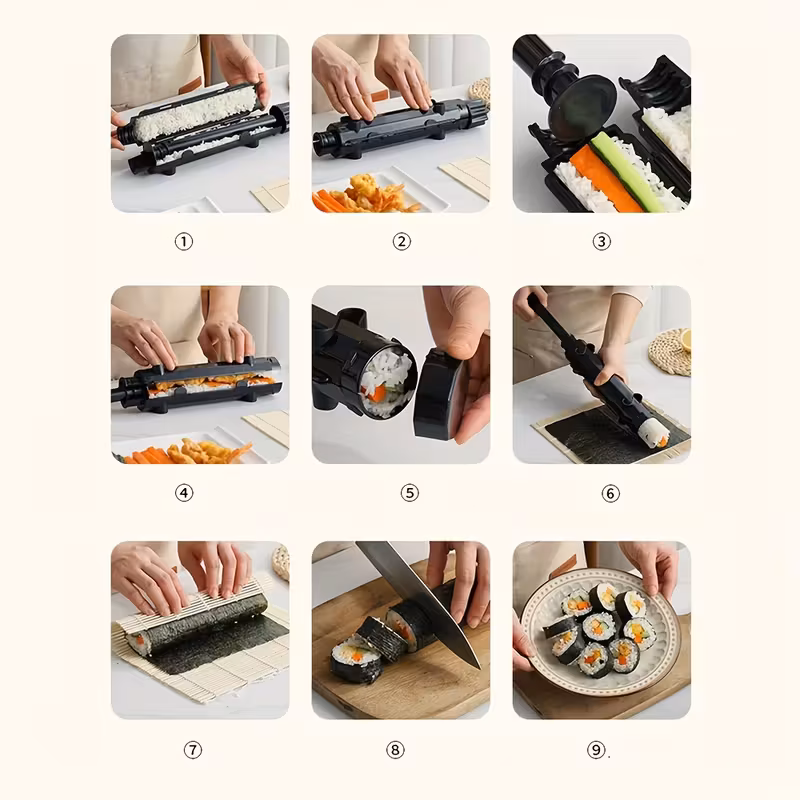 ①

②

③

④

⑤

⑥

⑦

⑧

⑨.