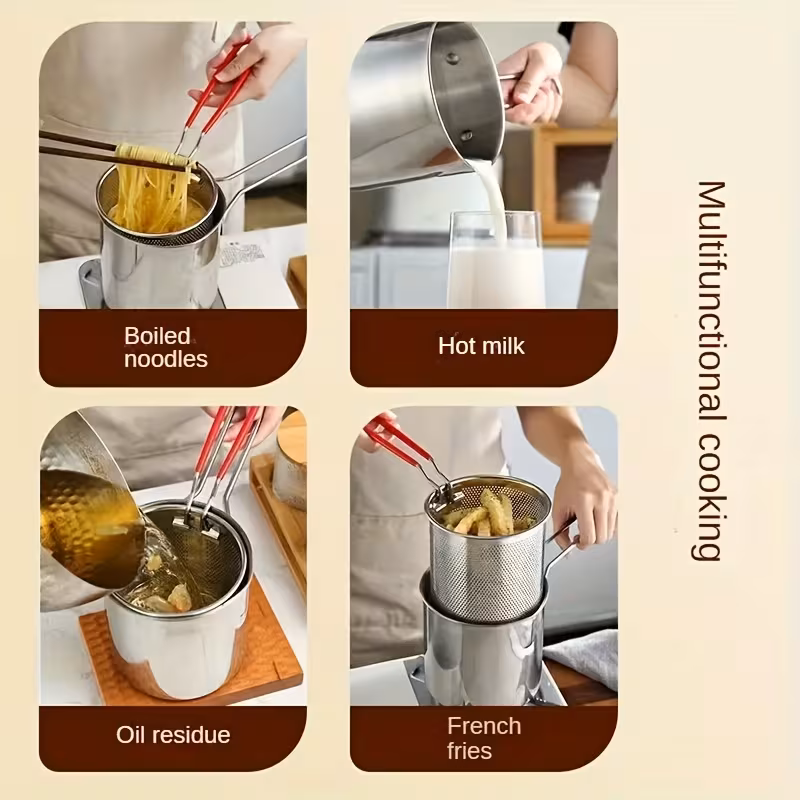 Boiled noodles

Hot milk

Oil residue

French fries

Multifunctional cooking