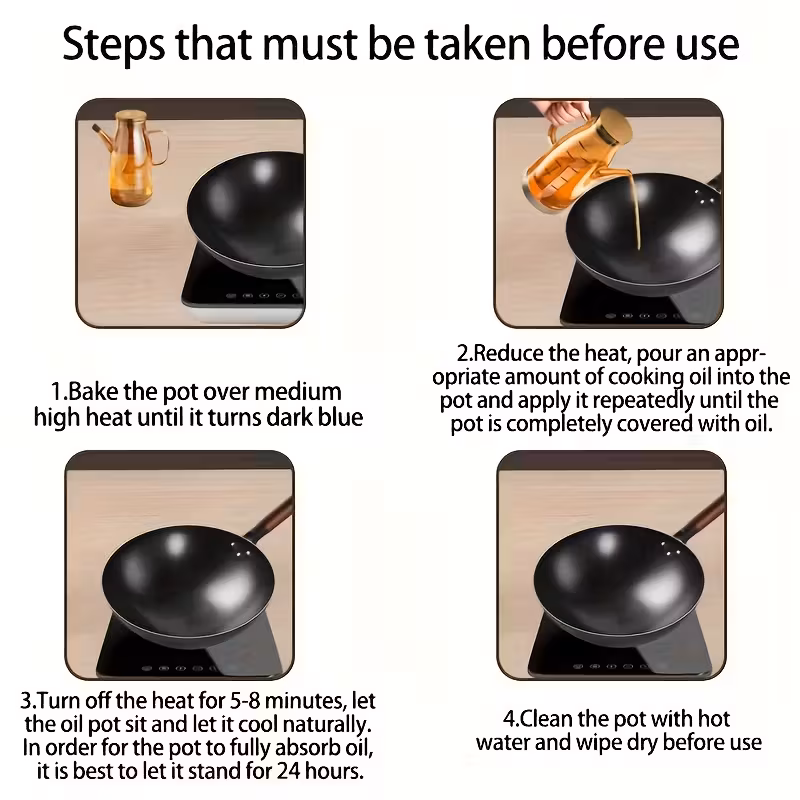 Steps that must be taken before use

1.Bake the pot over medium high heat until it turns dark blue

2.Reduce the heat, pour an appropriate amount of cooking oil into the pot and apply it repeatedly until the pot is completely covered with oil.

3.Turn off the heat for 5-8 minutes, let the oil pot sit and let it cool naturally. In order for the pot to fully absorb oil, it is best to let it stand for 24 hours.

4.Clean the pot with hot water and wipe dry before use